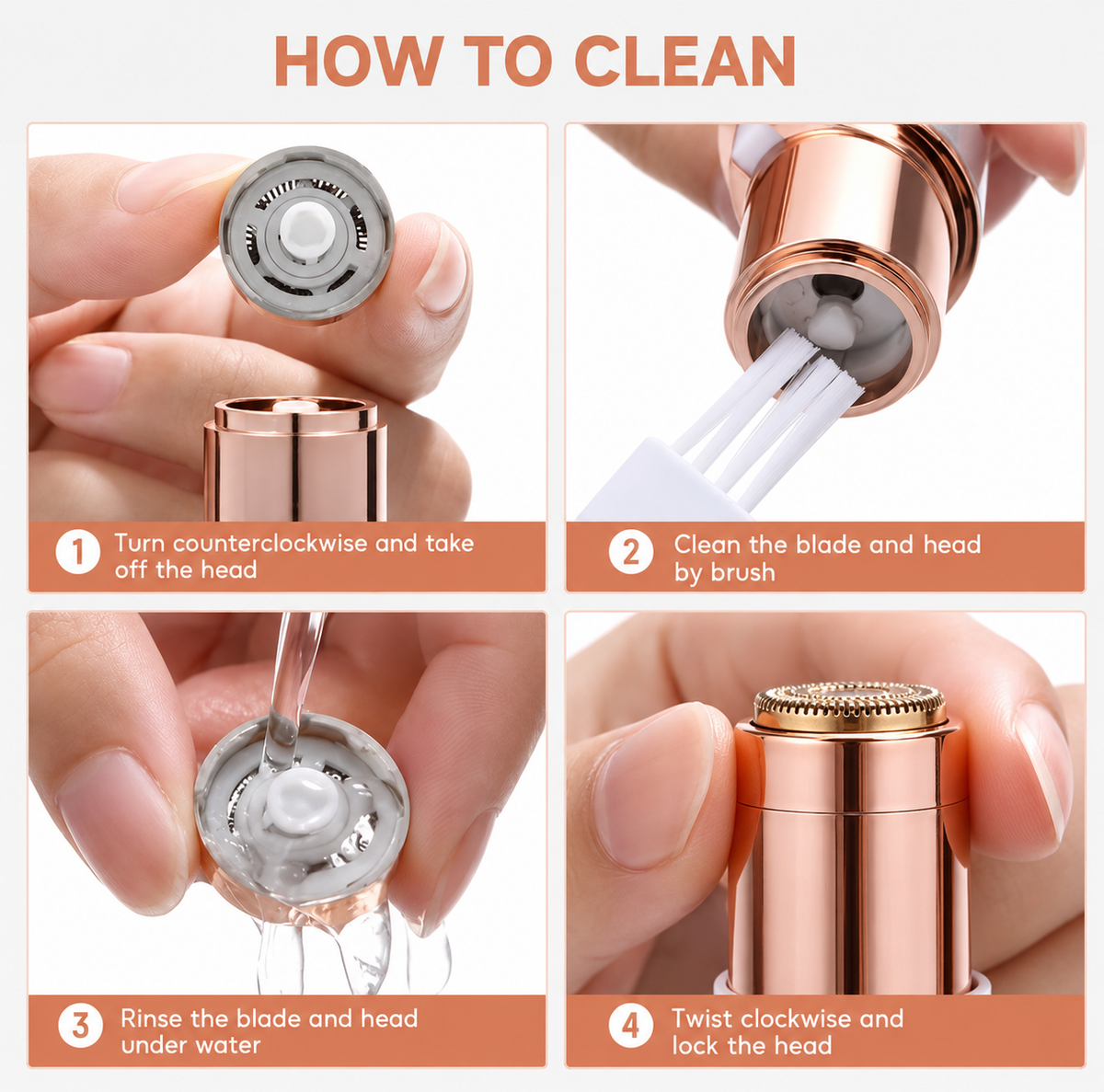 HOW TO CLEAN

1 Turn counterclockwise and take off the head

2 Clean the blade and head by brush

3 Rinse the blade and head under water

4 Twist clockwise and lock the head